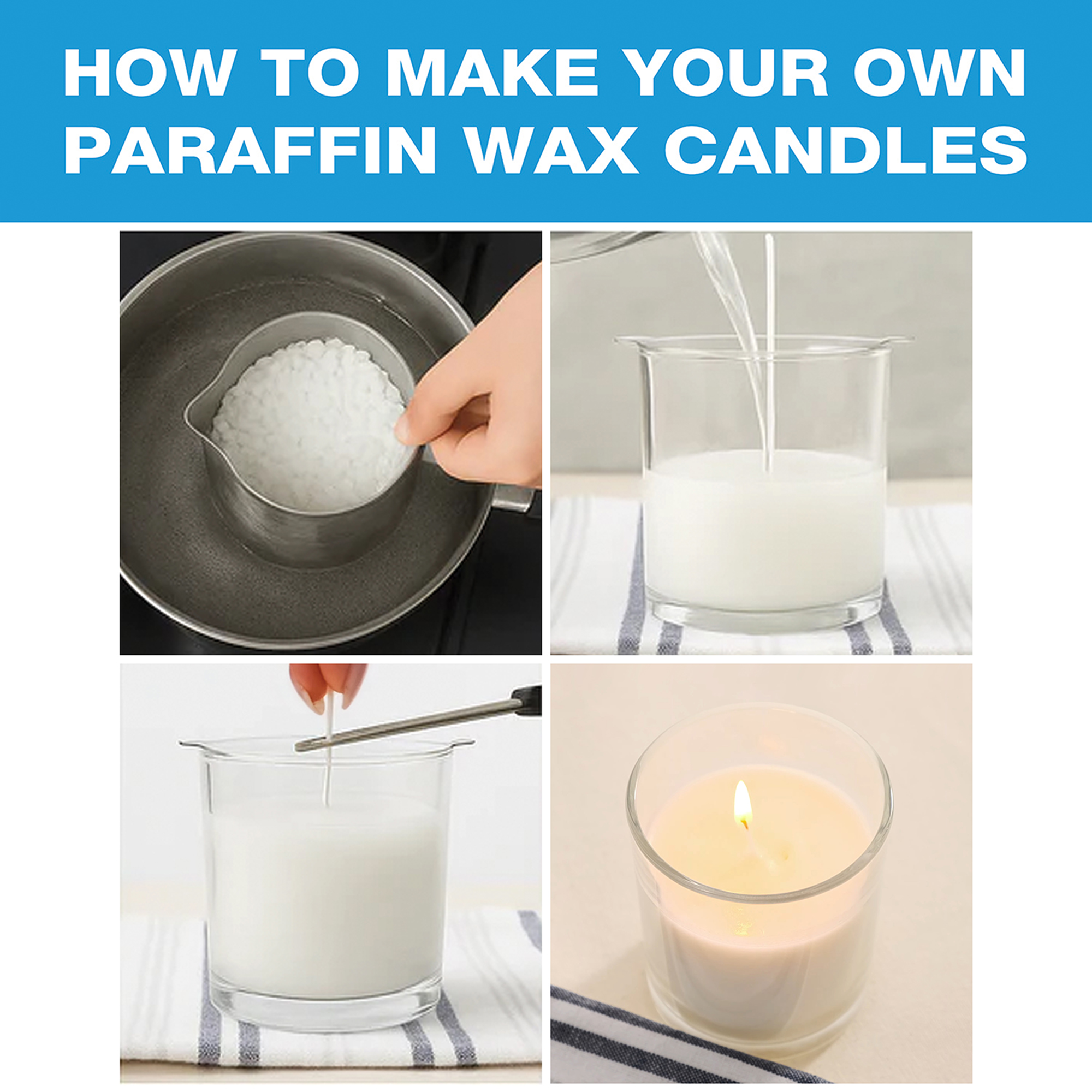 HOW TO MAKE YOUR OWN PARAFFIN WAX CANDLES