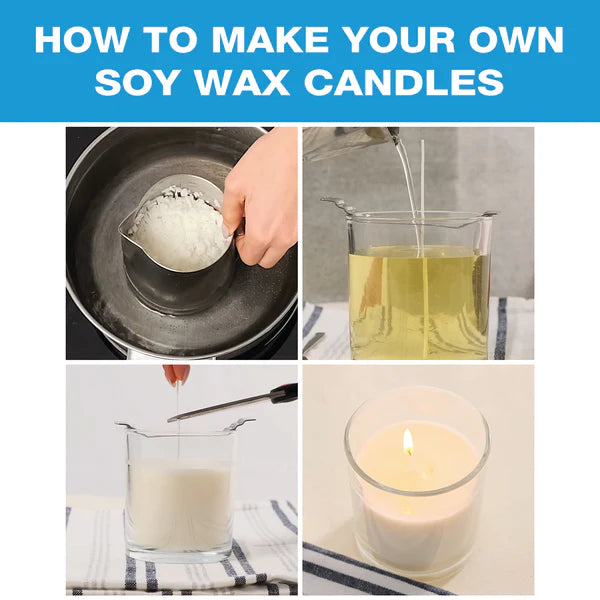 HOW TO MAKE YOUR OWN SOY WAX CANDLES